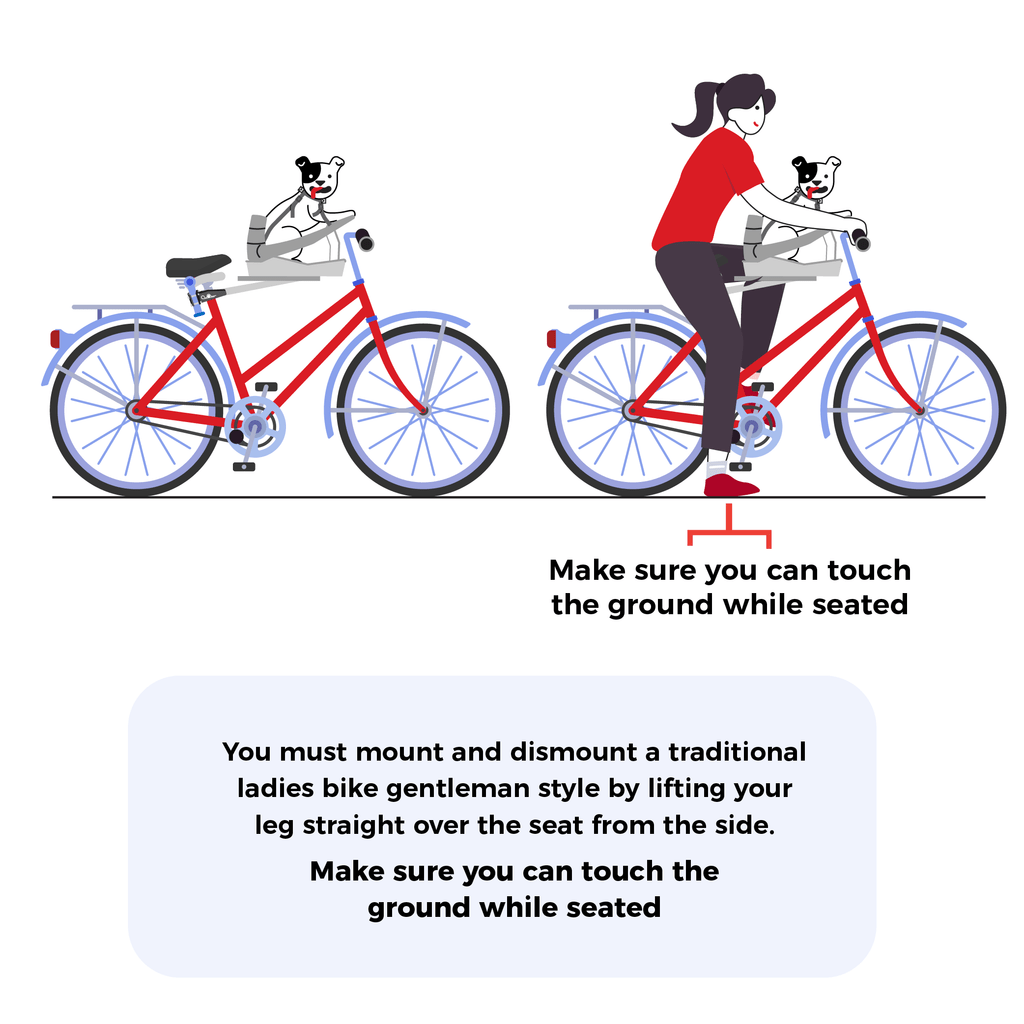 Make sure you can touch the ground while seated

You must mount and dismount a traditional ladies bike gentleman style by lifting your leg straight over the seat from the side.

Make sure you can touch the ground while seated