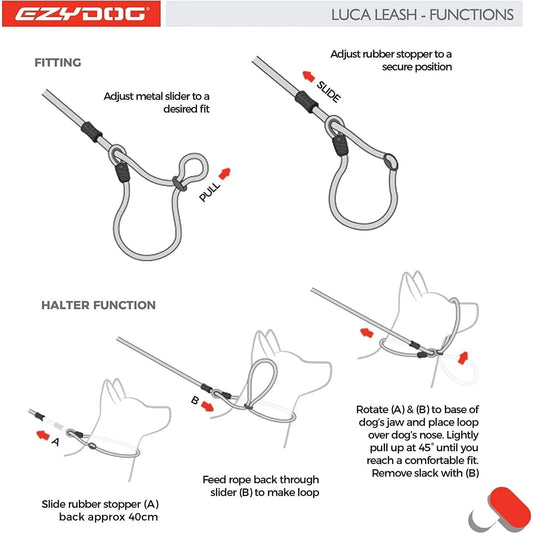 EZYDOG

LUCA LEASH - FUNCTIONS

FITTING

Adjust metal slider to a desired fit

PULL

Adjust rubber stopper to a secure position

SLIDE

HALTER FUNCTION

A

Slide rubber stopper (A) back approx 40cm

B

Feed rope back through slider (B) to make loop

Rotate (A) & (B) to base of dog's jaw and place loop over dog's nose. Lightly pull up at 45° until you reach a comfortable fit. Remove slack with (B)