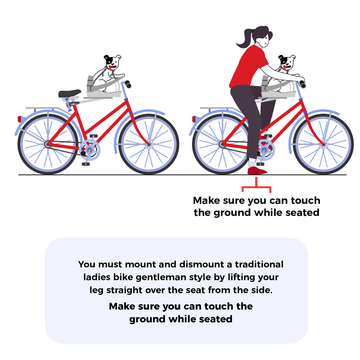 Make sure you can touch the ground while seated

You must mount and dismount a traditional ladies bike gentleman style by lifting your leg straight over the seat from the side.

Make sure you can touch the ground while seated